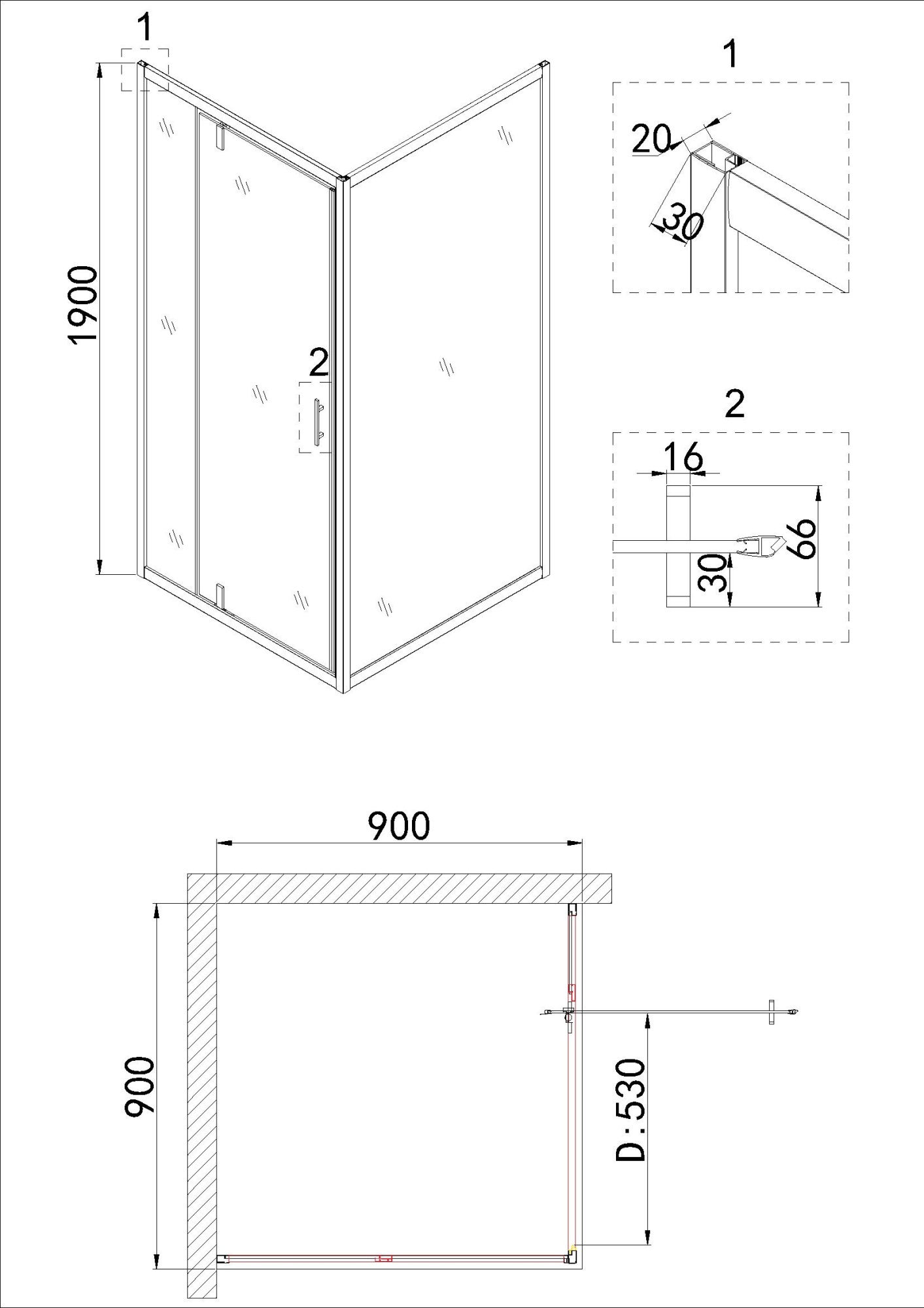 1

1900

2

1

20

30

2

16

66

30

900

900

D:530