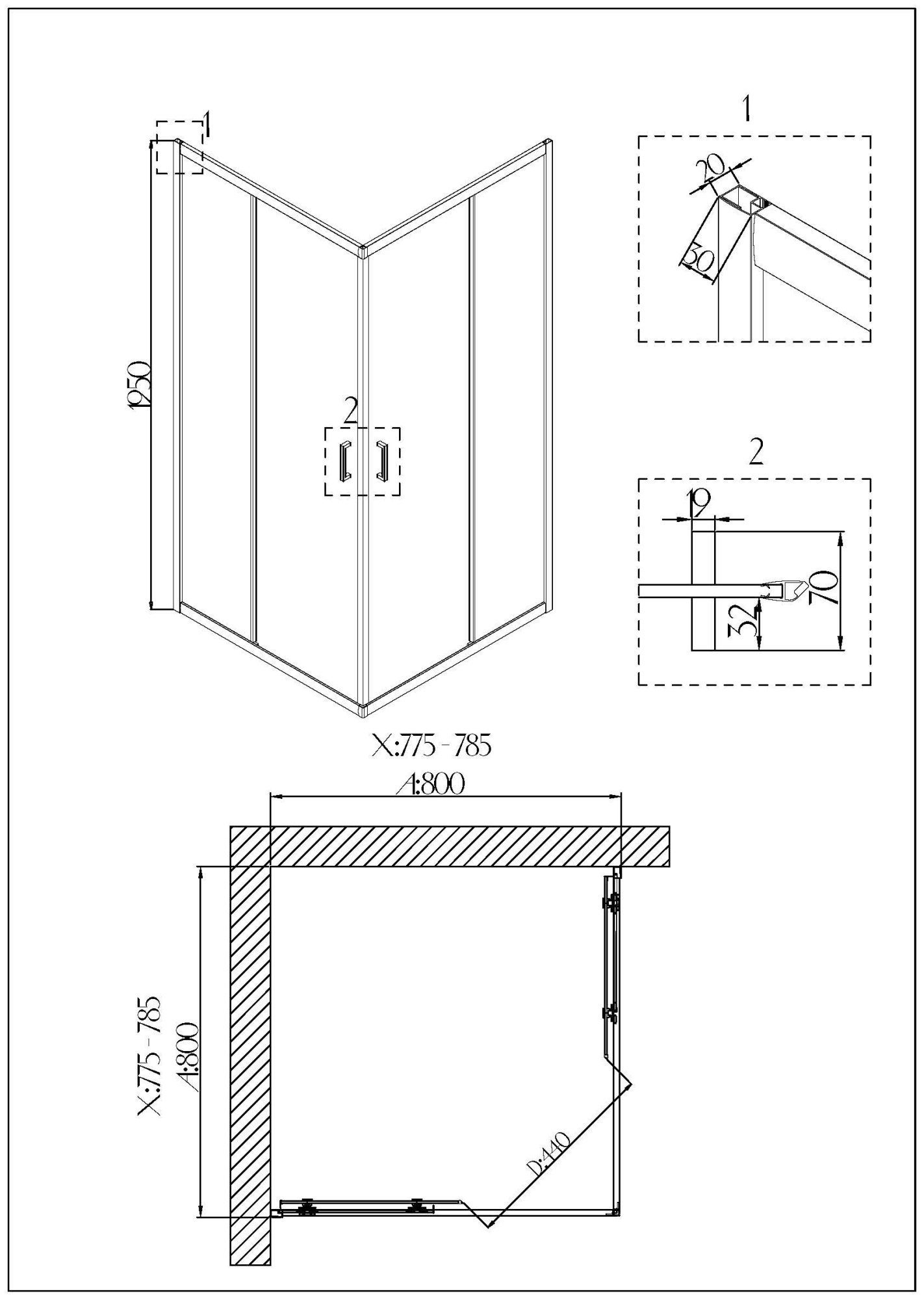 1

1950

2

1

20

30

2

19

70

32

X:775 - 785

A:800

X:775 - 785
A:800

D:440