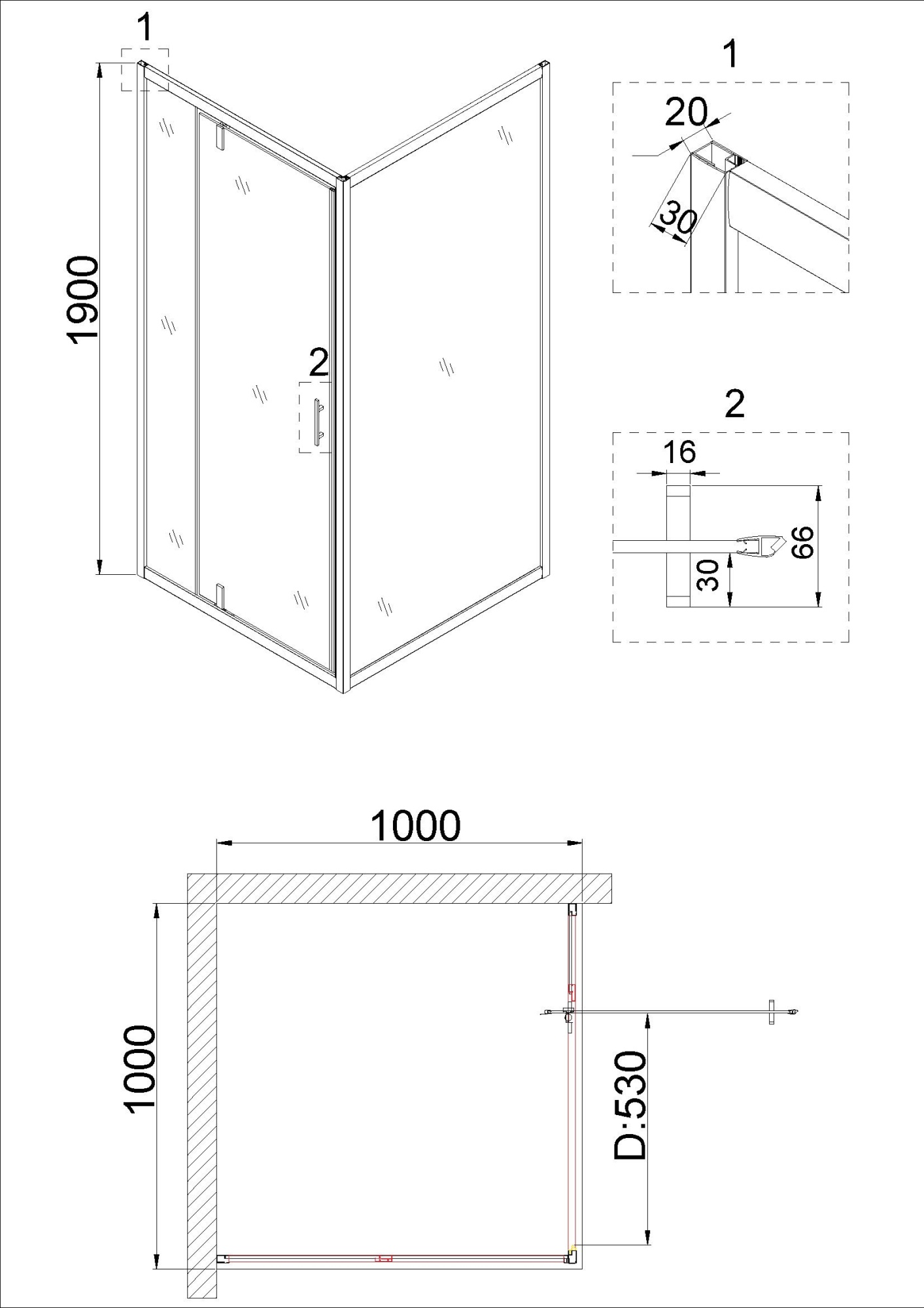 1

1900

2

1

20

30

2

16

66

30

1000

1000

D:530