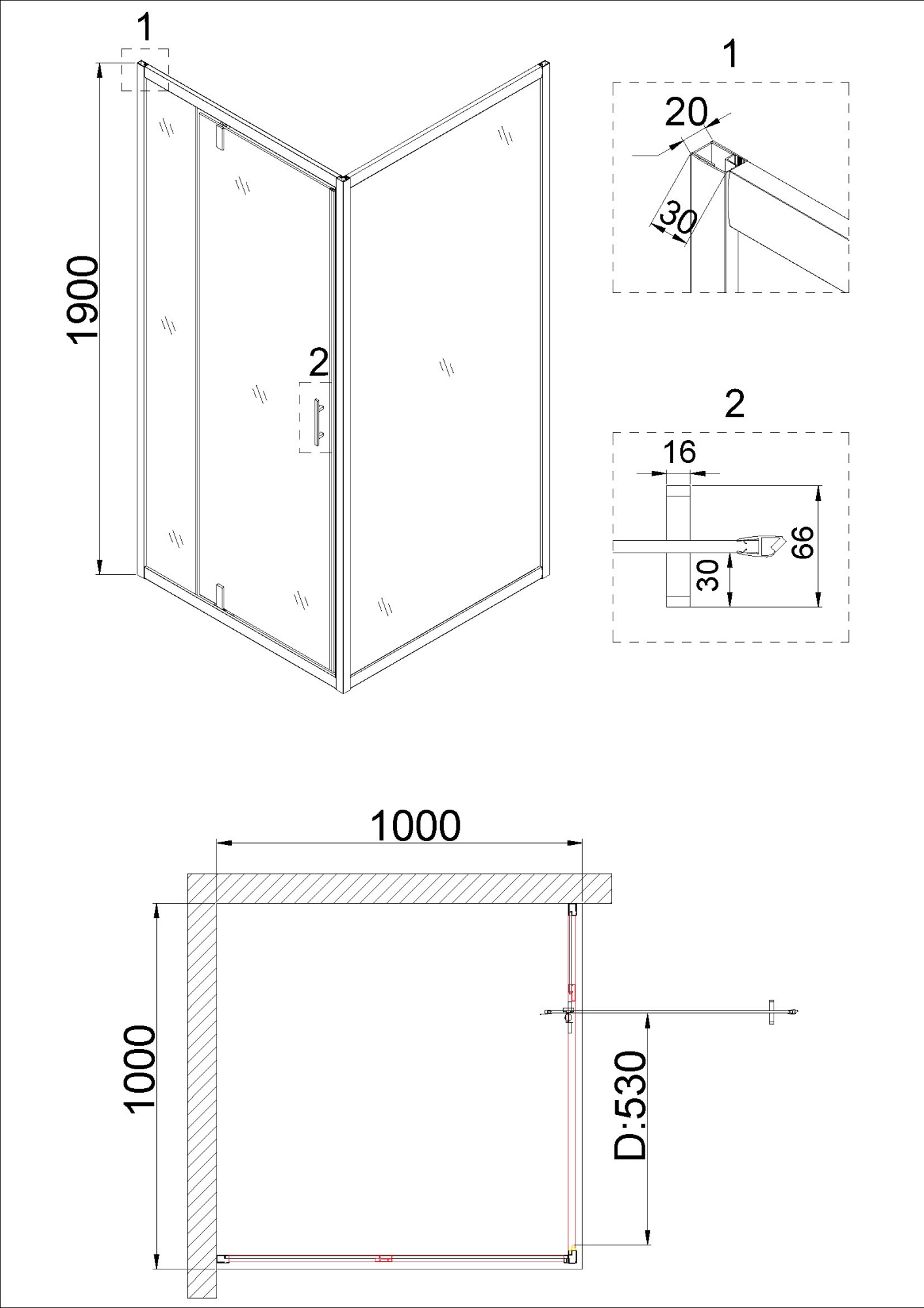 1

1900

2

1

20

30

2

16

66

30

1000

1000

D:530