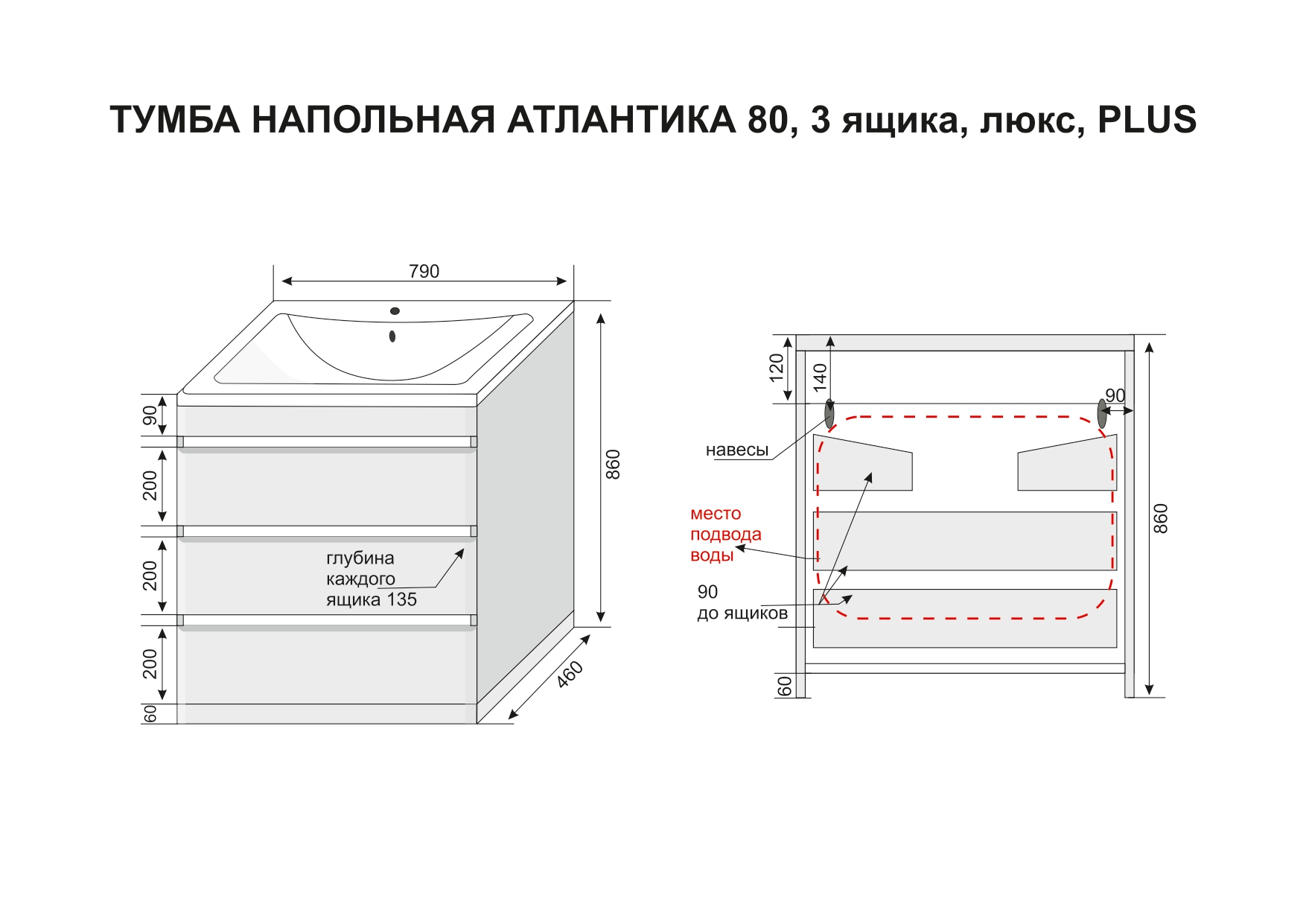 ТУМБА НАПОЛЬНАЯ АТЛАНТИКА 80, 3 ящика, люкс, PLUS

790

90

200

200

200

60

860

460

глубина каждого ящика 135

120

140

90

навесы

место подвода воды

90 до ящиков

60

860