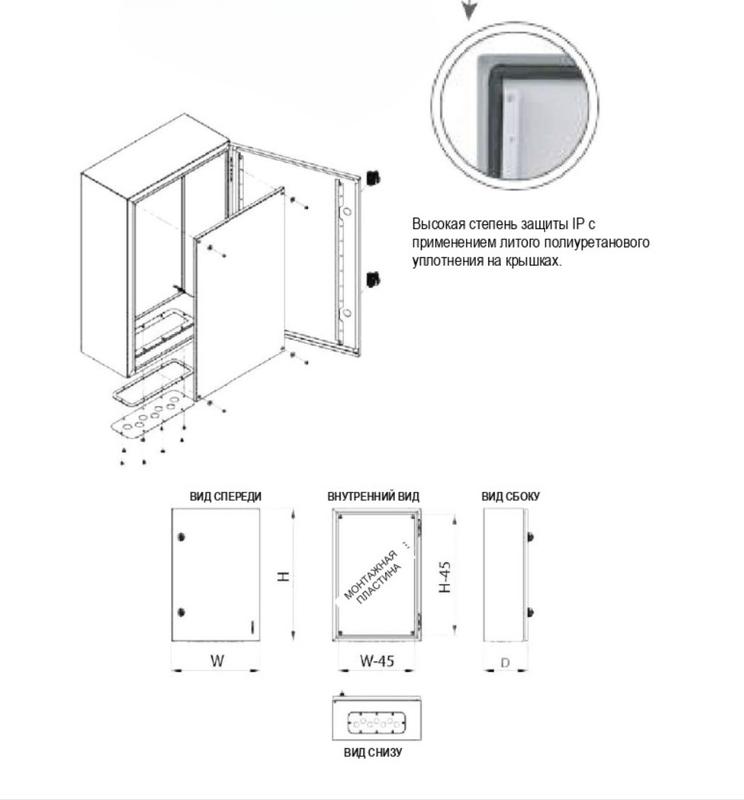 Высокая степень защиты IP с применением литого полиуретанового уплотнения на крышках.

ВИД СПЕРЕДИ

H

W

ВНУТРЕННИЙ ВИД

МОНТАЖНАЯ ПЛАСТИНА

H-45

W-45

ВИД СБОКУ

D

ВИД СНИЗУ