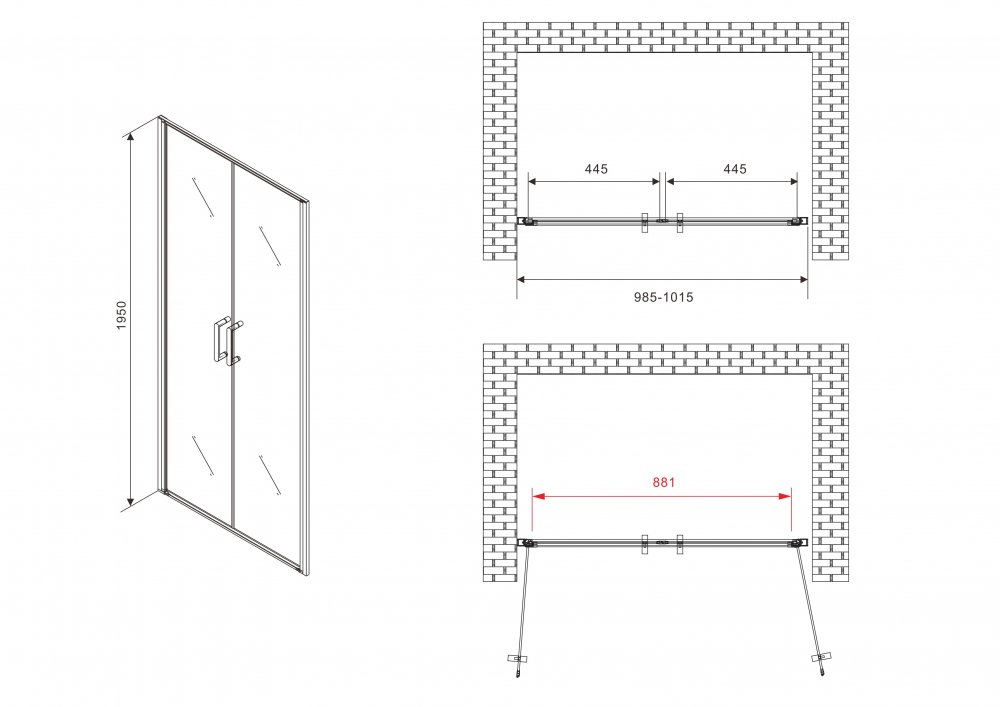 1950

445

445

985-1015

881