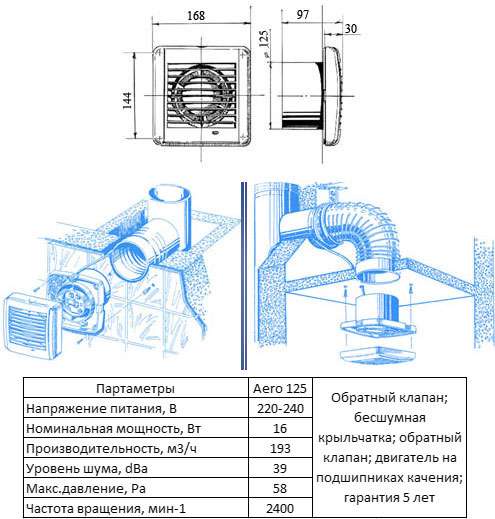 168

97

30

125

144

| Партаметры | Aero 125 | Обратный клапан; бесшумная крыльчатка; обратный клапан; двигатель на подшипниках качения; гарантия 5 лет |
|---|---|---|
| Напряжение питания, В | 220-240 | |
| Номинальная мощность, Вт | 16 | |
| Производительность, м3/ч | 193 | |
| Уровень шума, dBa | 39 | |
| Макс.давление, Pa | 58 | |
| Частота вращения, мин-1 | 2400 | |