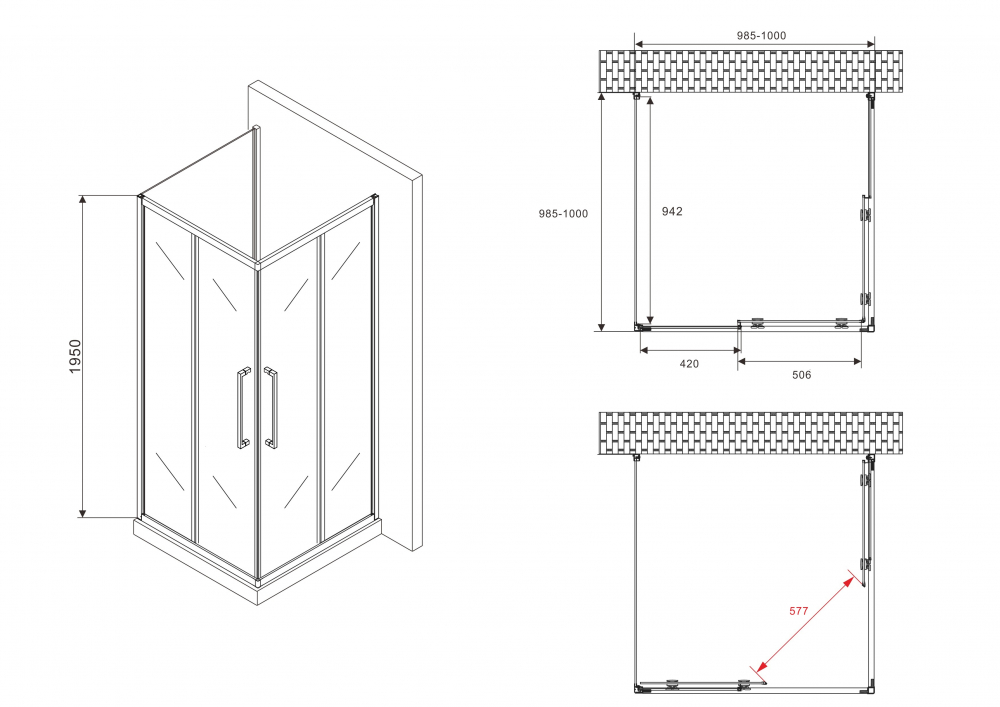 1950

985-1000

985-1000

942

420

506

577