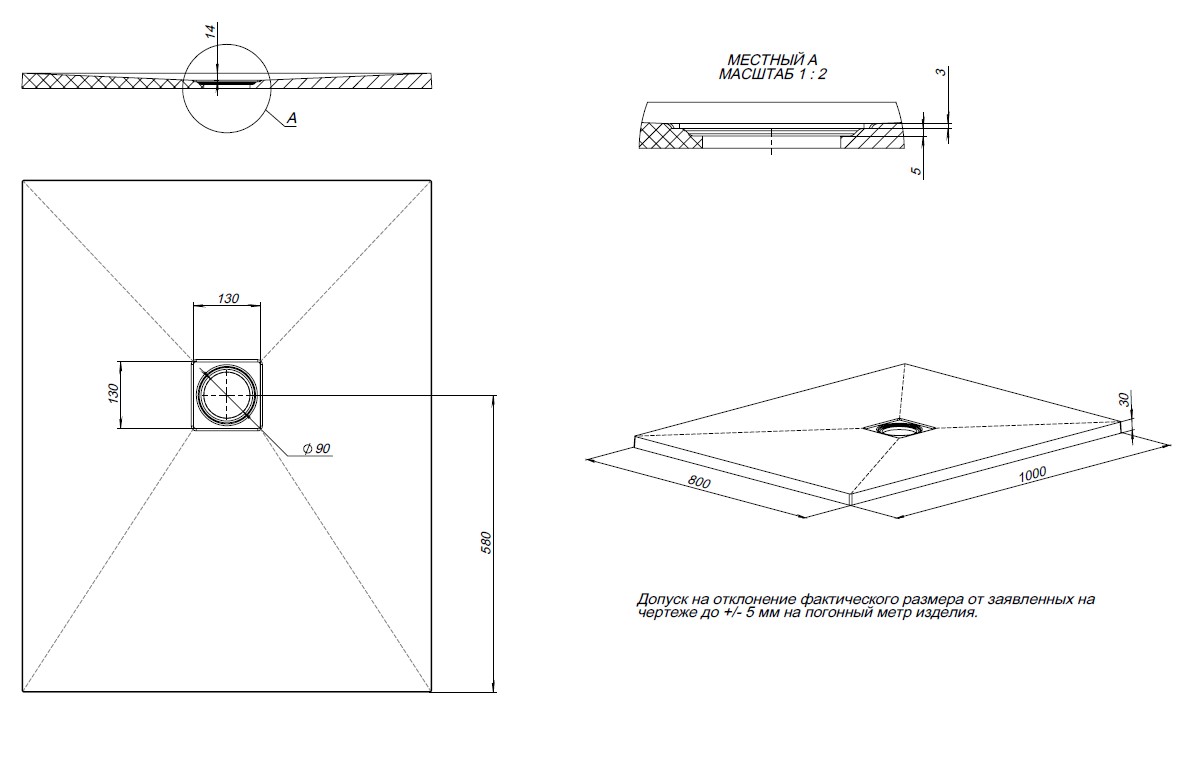 14

A

МЕСТНЫЙ А
МАСШТАБ 1 : 2

3

5

130

130

$\phi$ 90

580

30

800

1000

Допуск на отклонение фактического размера от заявленных на чертеже до +/- 5 мм на погонный метр изделия.