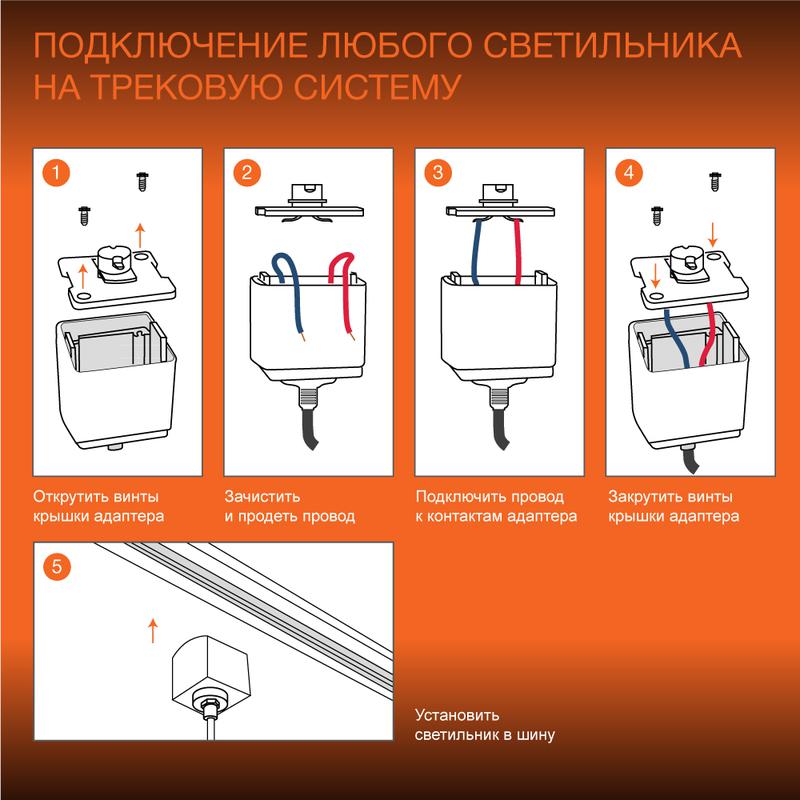 ПОДКЛЮЧЕНИЕ ЛЮБОГО СВЕТИЛЬНИКА НА ТРЕКОВУЮ СИСТЕМУ

1

Открутить винты крышки адаптера

2

Зачистить и продеть провод

3

Подключить провод к контактам адаптера

4

Закрутить винты крышки адаптера

5

Установить светильник в шину