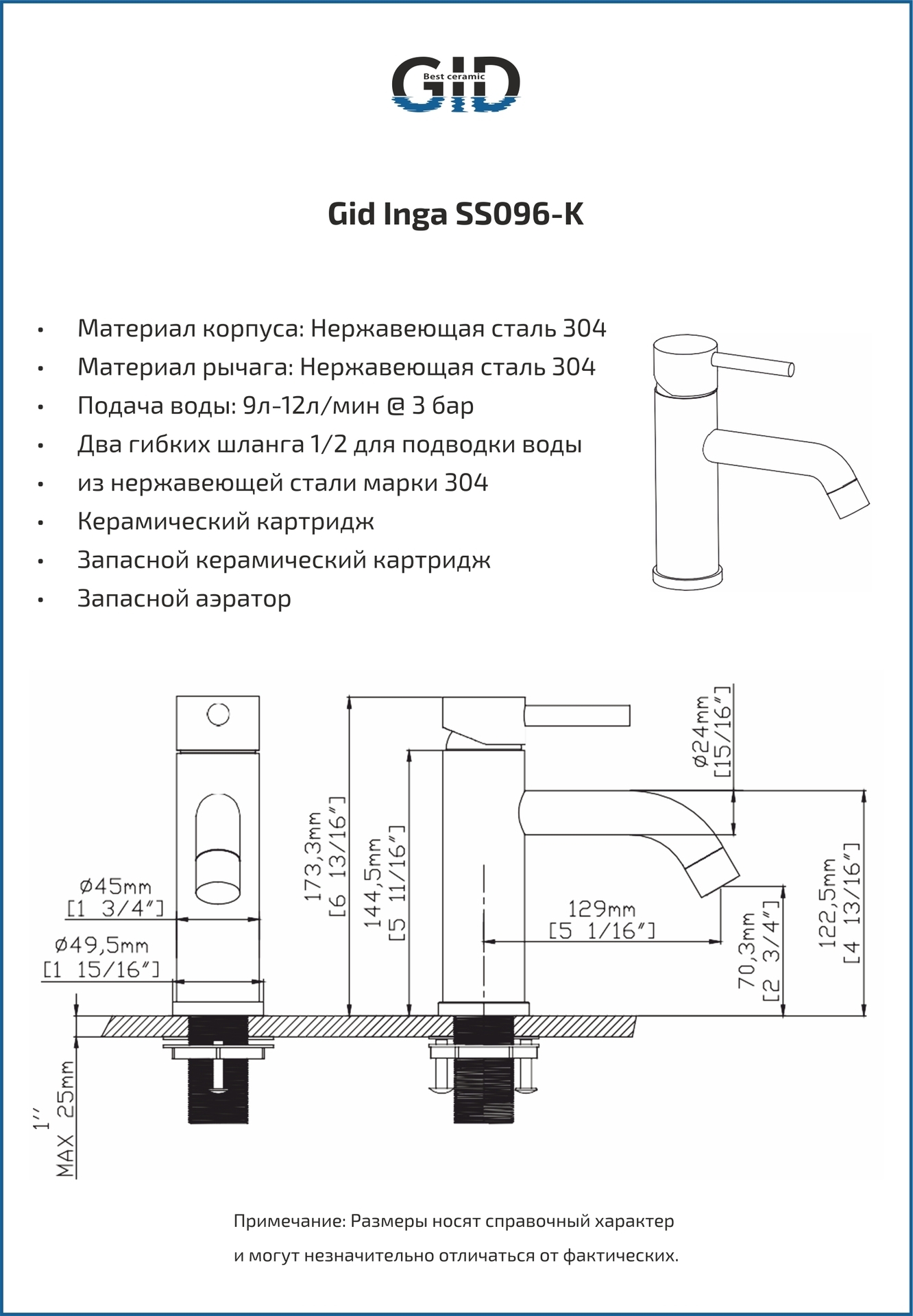 GID
Best ceramic

Gid Inga SS096-K

• Материал корпуса: Нержавеющая сталь 304
• Материал рычага: Нержавеющая сталь 304
• Подача воды: 9л-12л/мин @ 3 бар
• Два гибких шланга 1/2 для подводки воды
• из нержавеющей стали марки 304
• Керамический картридж
• Запасной керамический картридж
• Запасной аэратор

ø45mm
[1 3/4″]
ø49,5mm
[1 15/16″]
1″
MAX 25mm
173,3mm
[6 13/16″]
144,5mm
[5 11/16″]
ø24mm
[15/16″]
129mm
[5 1/16″]
70,3mm
[2 3/4″]
122,5mm
[4 13/16″]

Примечание: Размеры носят справочный характер
и могут незначительно отличаться от фактических.