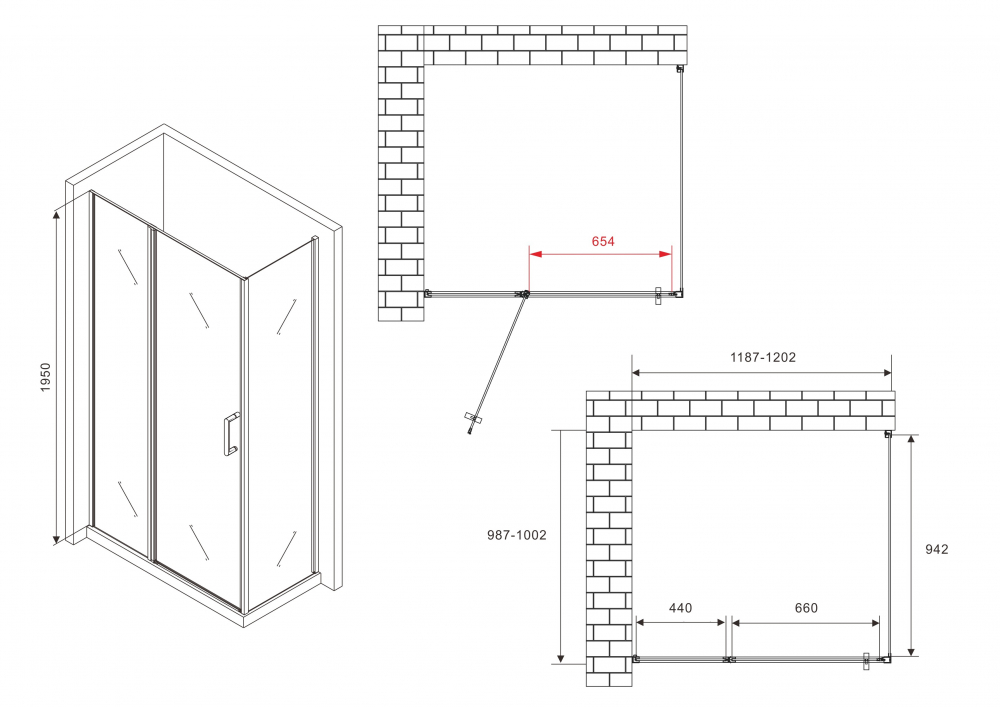 1950

654

1187-1202

987-1002

942

440

660