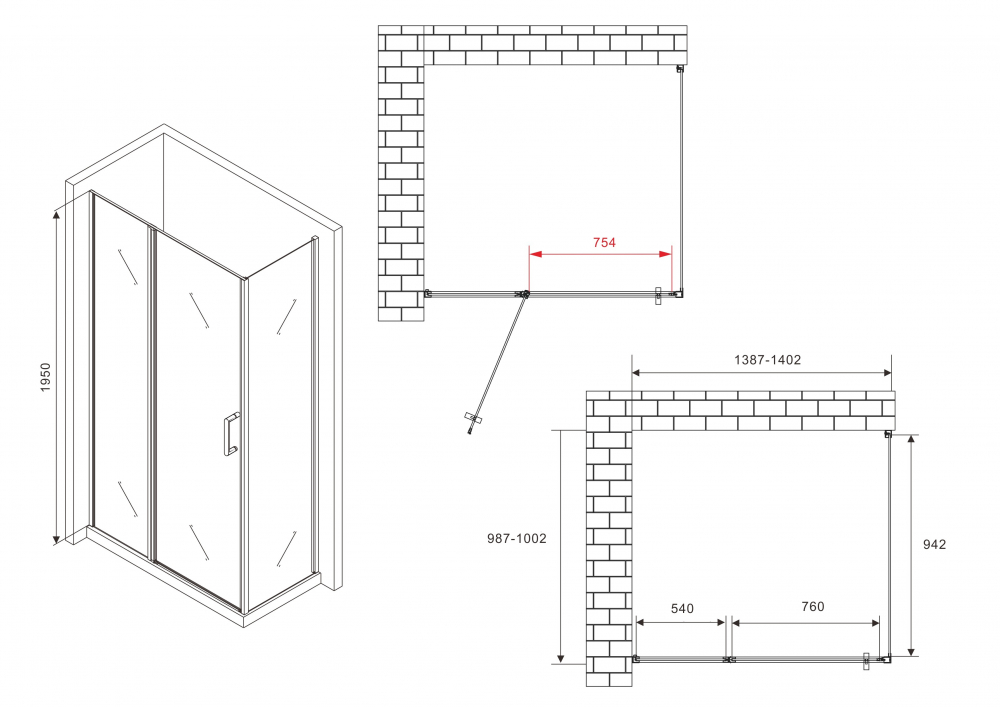 1950

754

1387-1402

987-1002

942

540

760